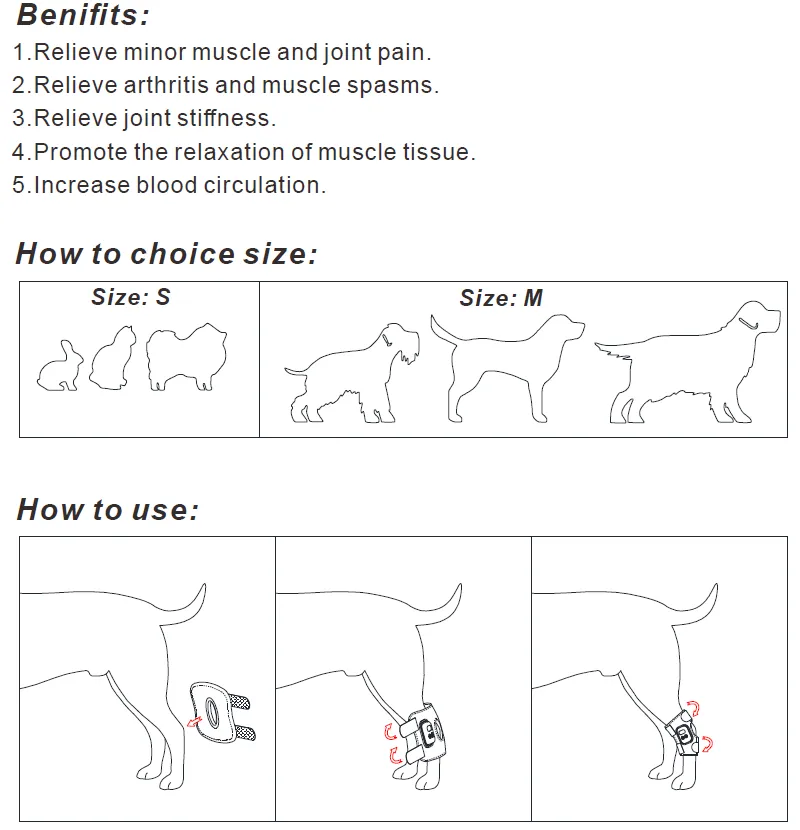 Benifits:
1.Relieve minor muscle and joint pain.
2.Relieve arthritis and muscle spasms.
3.Relieve joint stiffness.
4.Promote the relaxation of muscle tissue.
5.Increase blood circulation.

How to choice size:

Size: S

Size: M

How to use: